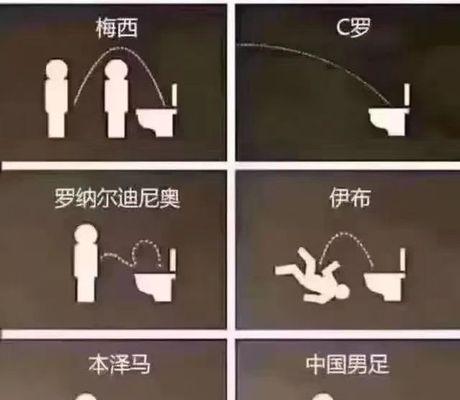 梅西

C罗

罗纳尔迪尼奥

伊布

本泽马

中国男足